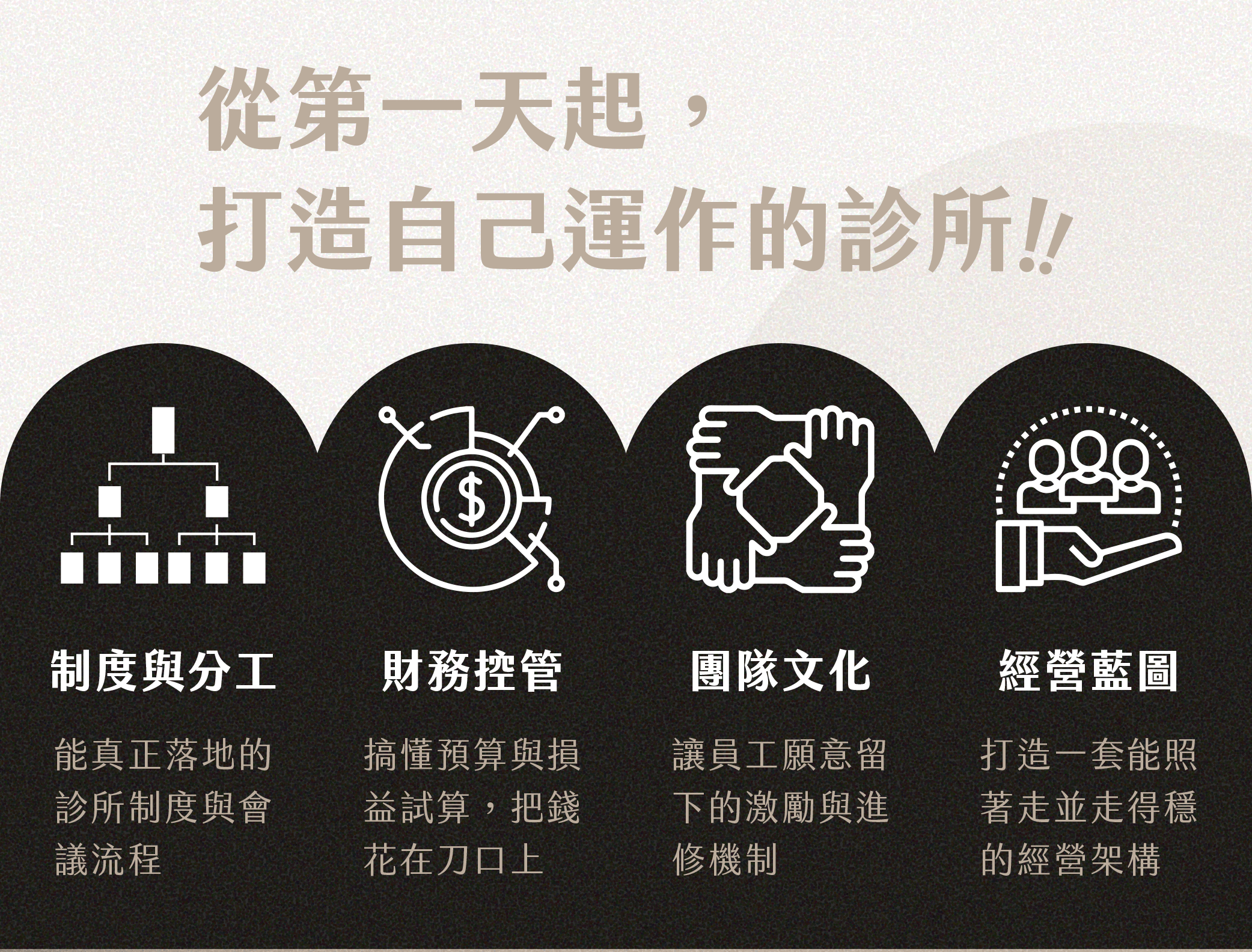 從第一天起，
打造自己運作的診所!!

制度與分工

能真正落地的診所制度與會議流程

財務控管

搞懂預算與損益試算，把錢花在刀口上

團隊文化

讓員工願意留下的激勵與進修機制

經營藍圖

打造一套能照著走並走得穩的經營架構