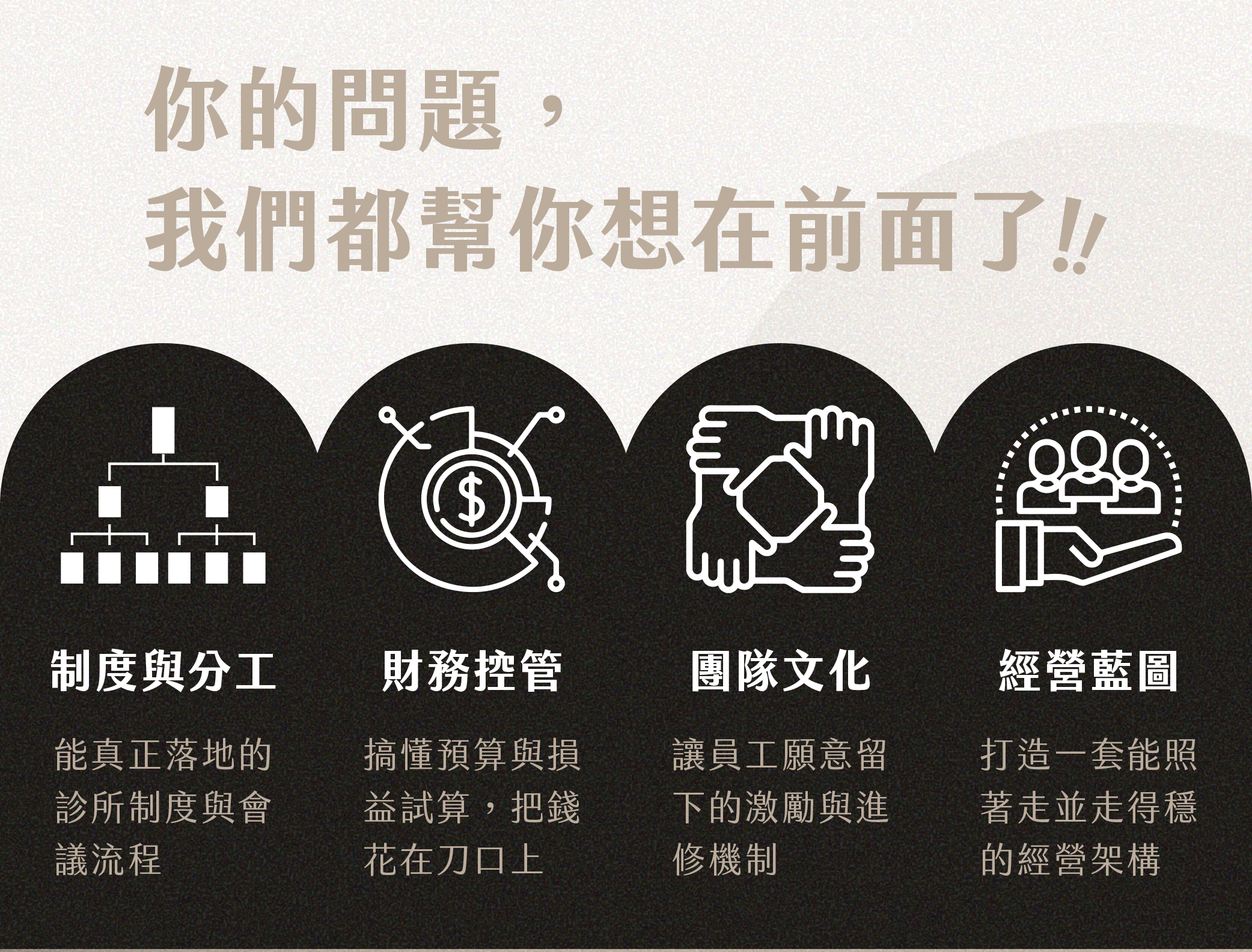 你的問題，
我們都幫你想在前面了!!

制度與分工

能真正落地的診所制度與會議流程

財務控管

搞懂預算與損益試算，把錢花在刀口上

團隊文化

讓員工願意留下的激勵與進修機制

經營藍圖

打造一套能照著走並走得穩的經營架構